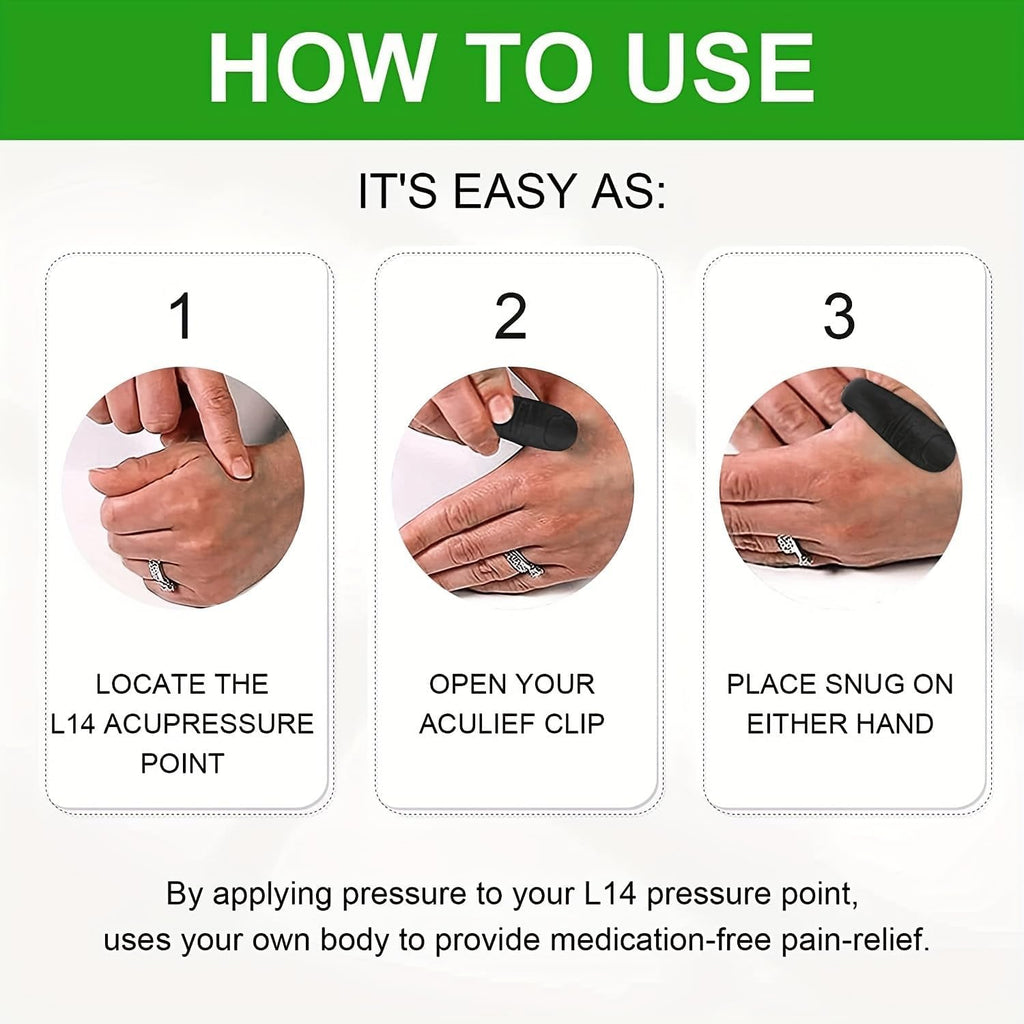 HOW TO USE

IT'S EASY AS:

1

LOCATE THE L14 ACUPRESSURE POINT

2

OPEN YOUR ACULIEF CLIP

3

PLACE SNUG ON EITHER HAND

By applying pressure to your L14 pressure point, uses your own body to provide medication-free pain-relief.